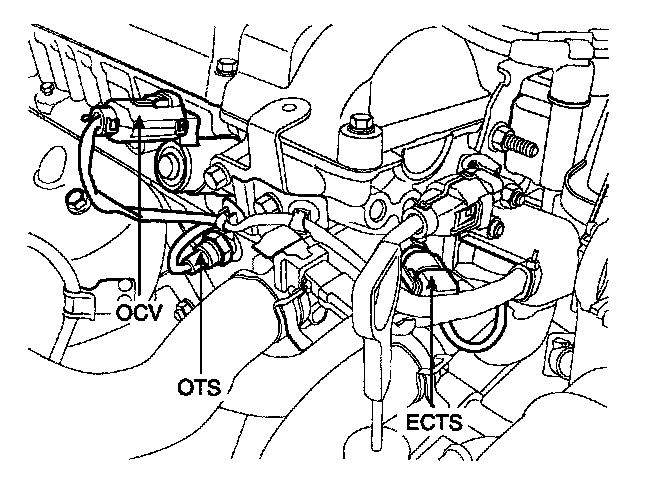 OCV

OTS

ECTS