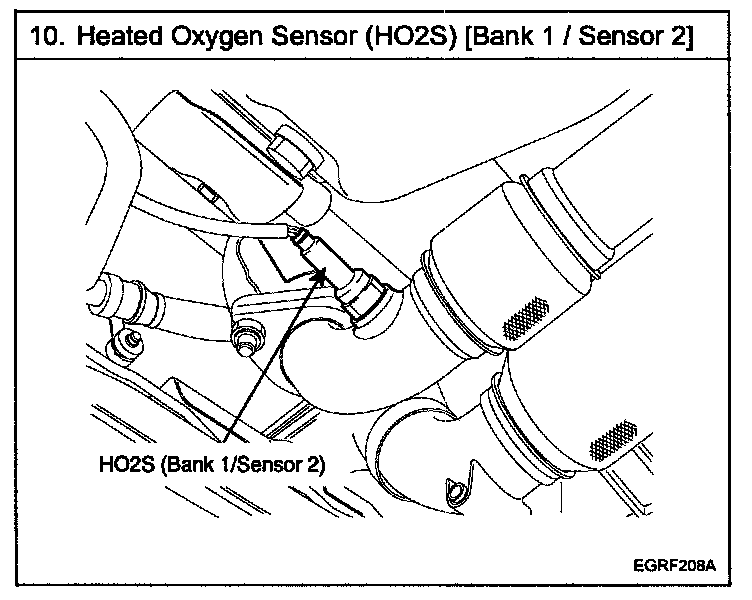 10. Heated Oxygen Sensor (HO2S) [Bank 1 / Sensor 2]

HO2S (Bank 1/Sensor 2)

EGRF208A