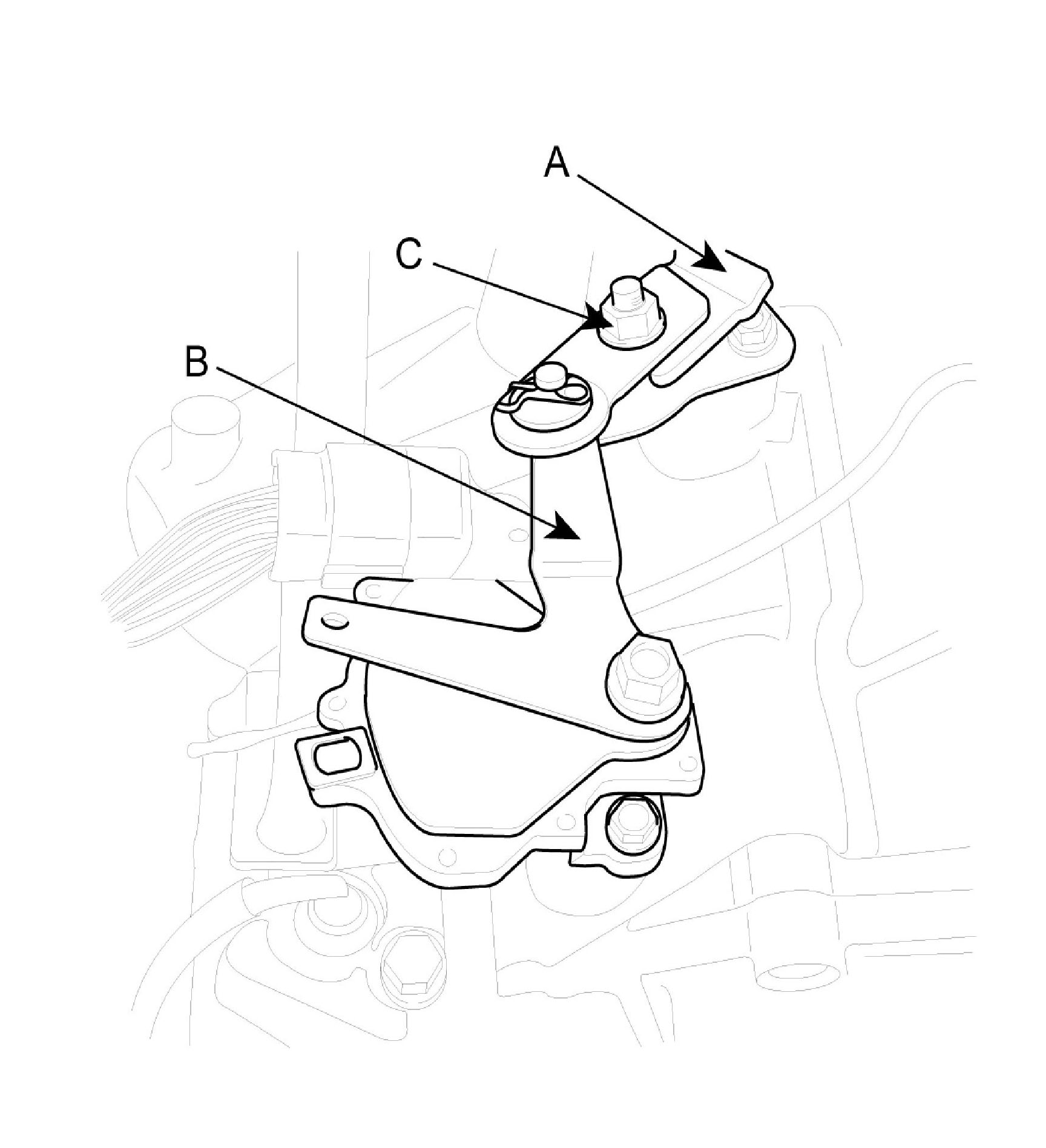 A

C

B