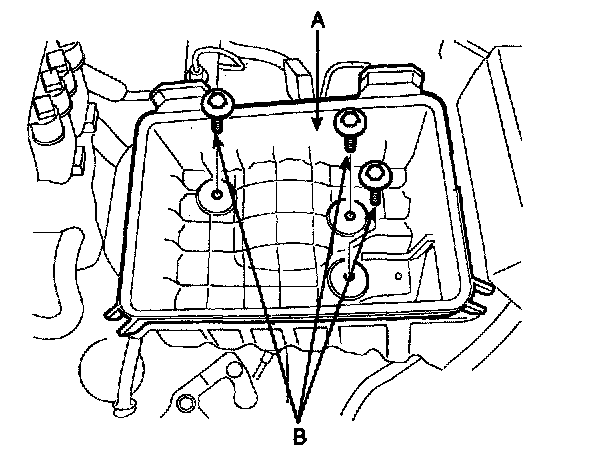 A

B