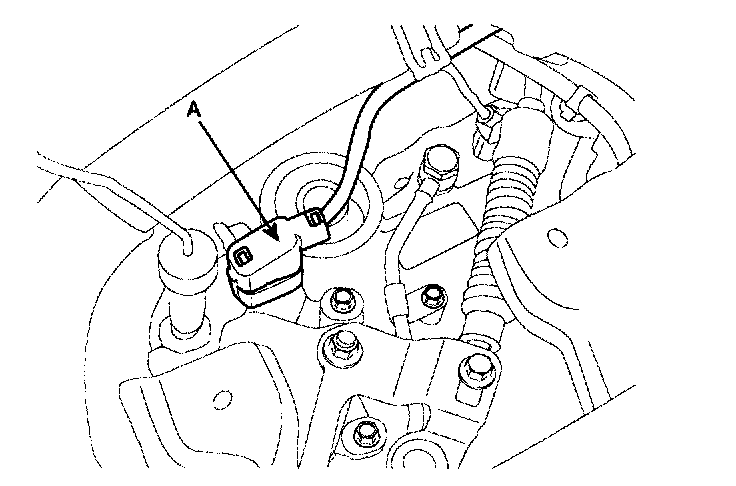 A