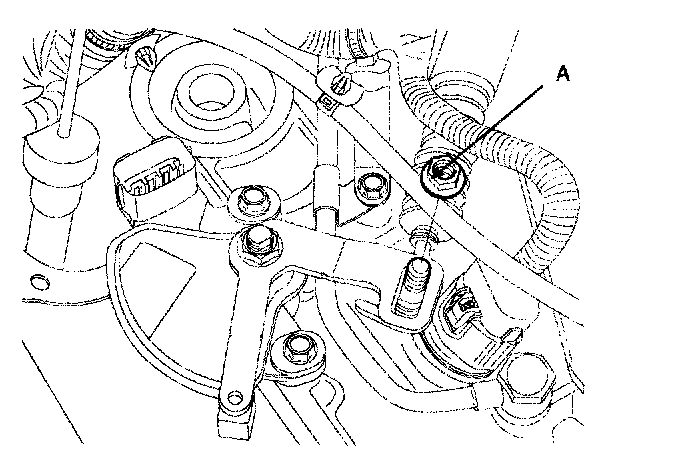 A