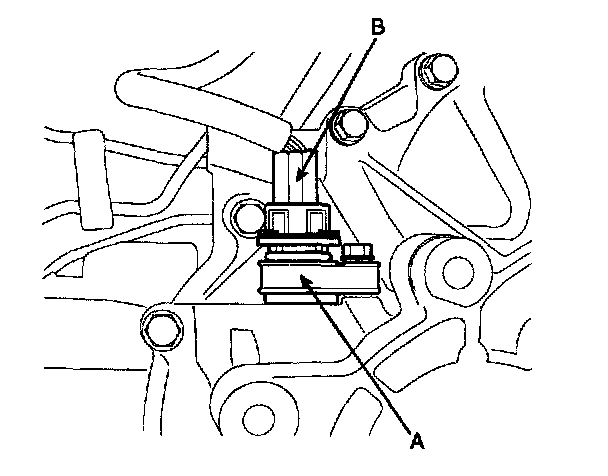 B

A