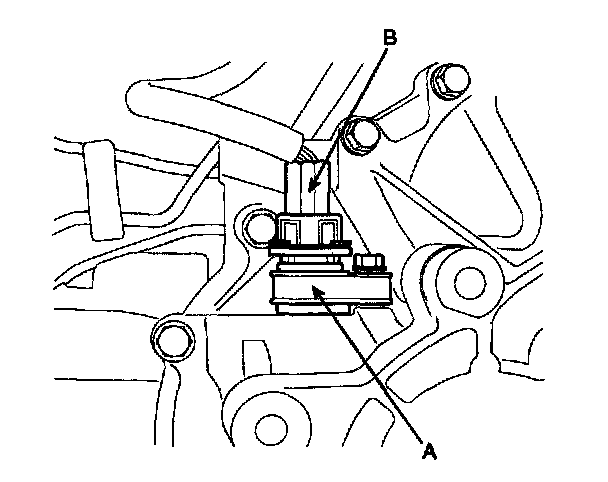 B

A