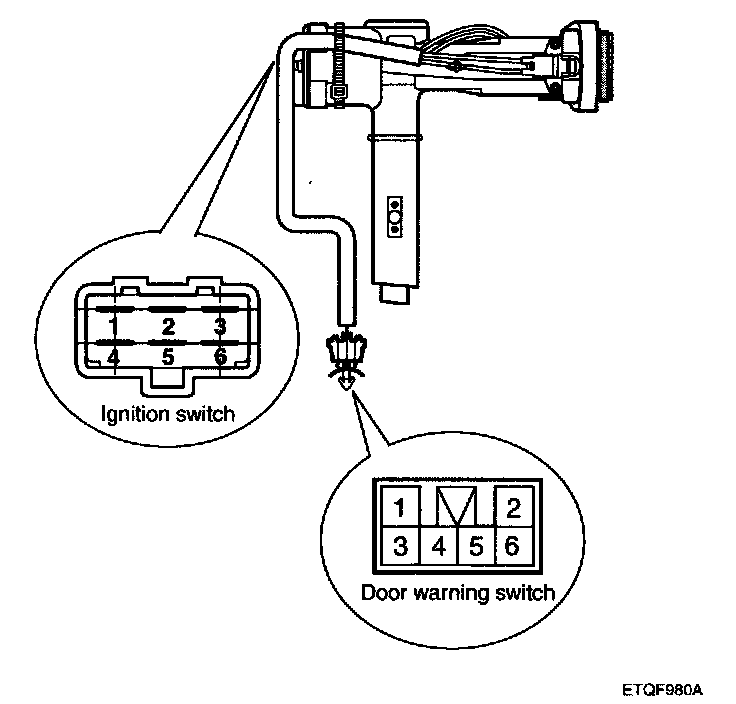 1
2
3
4
5
6
Ignition switch

1
2
3
4
5
6
Door warning switch

ETQF980A