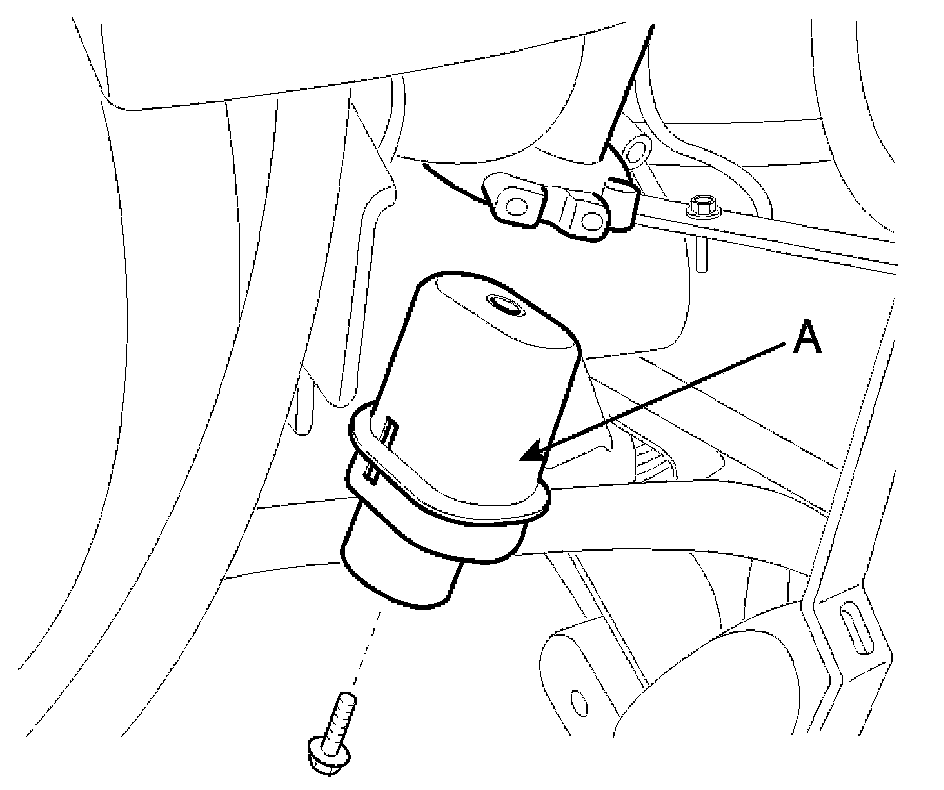 A