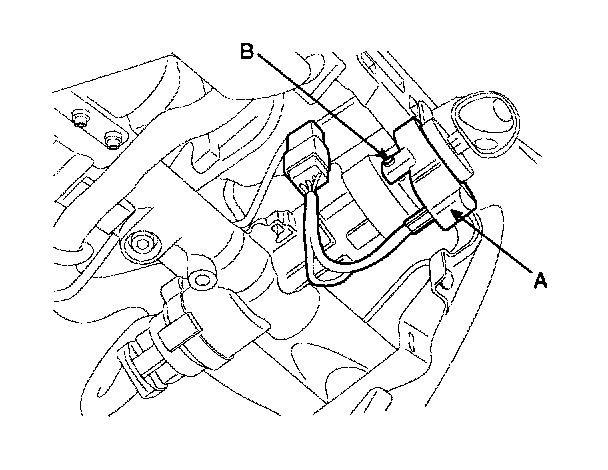 B
A