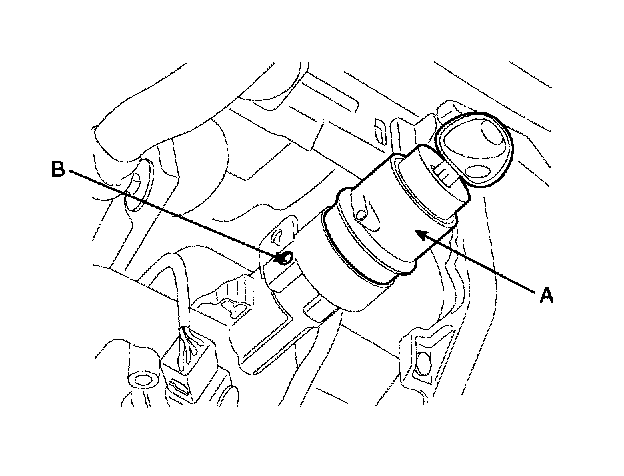 B
A