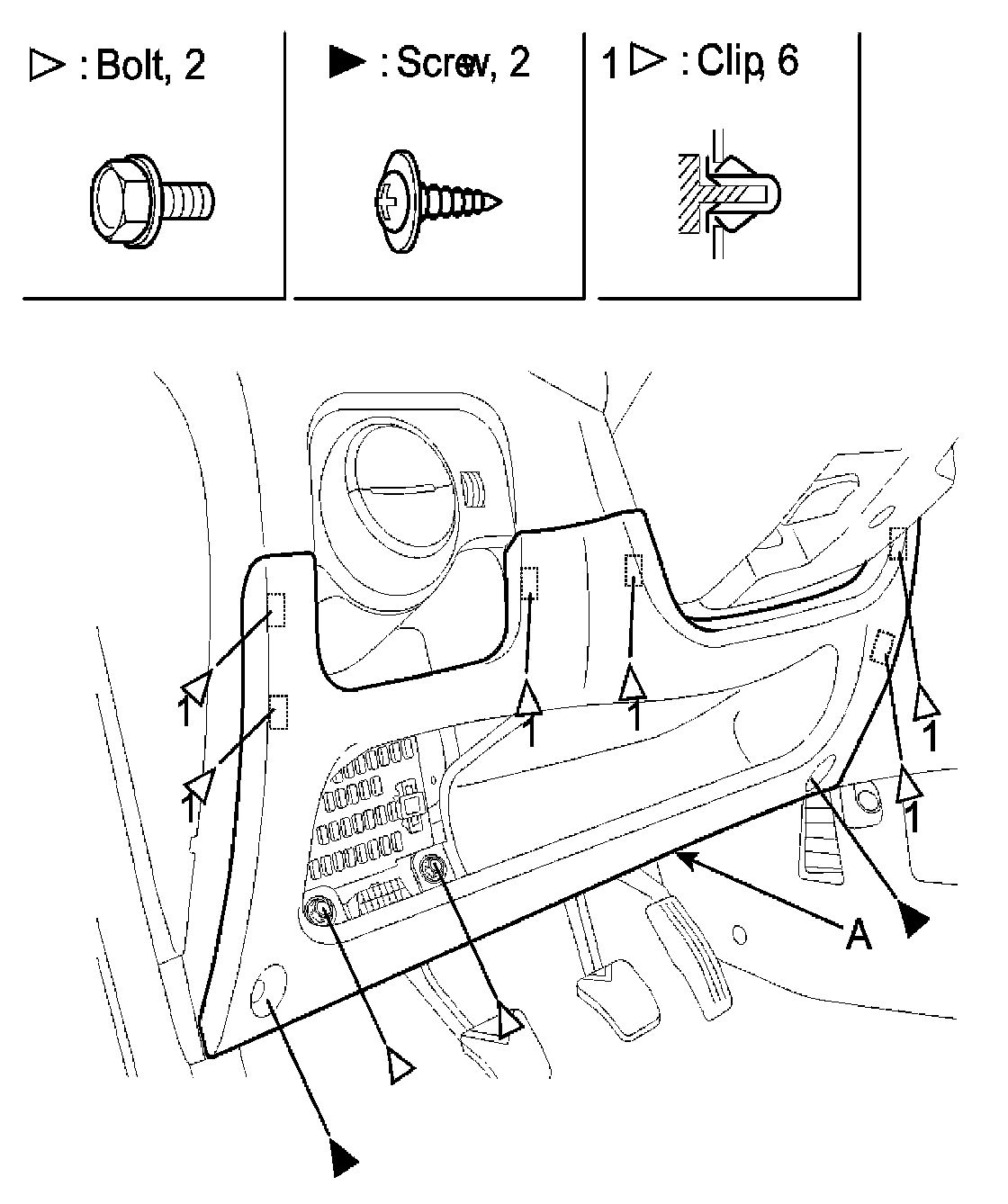 ▷ : Bolt, 2

▶ : Screw, 2

1 ▷ : Clip, 6

1
1
1
1
1
1
A