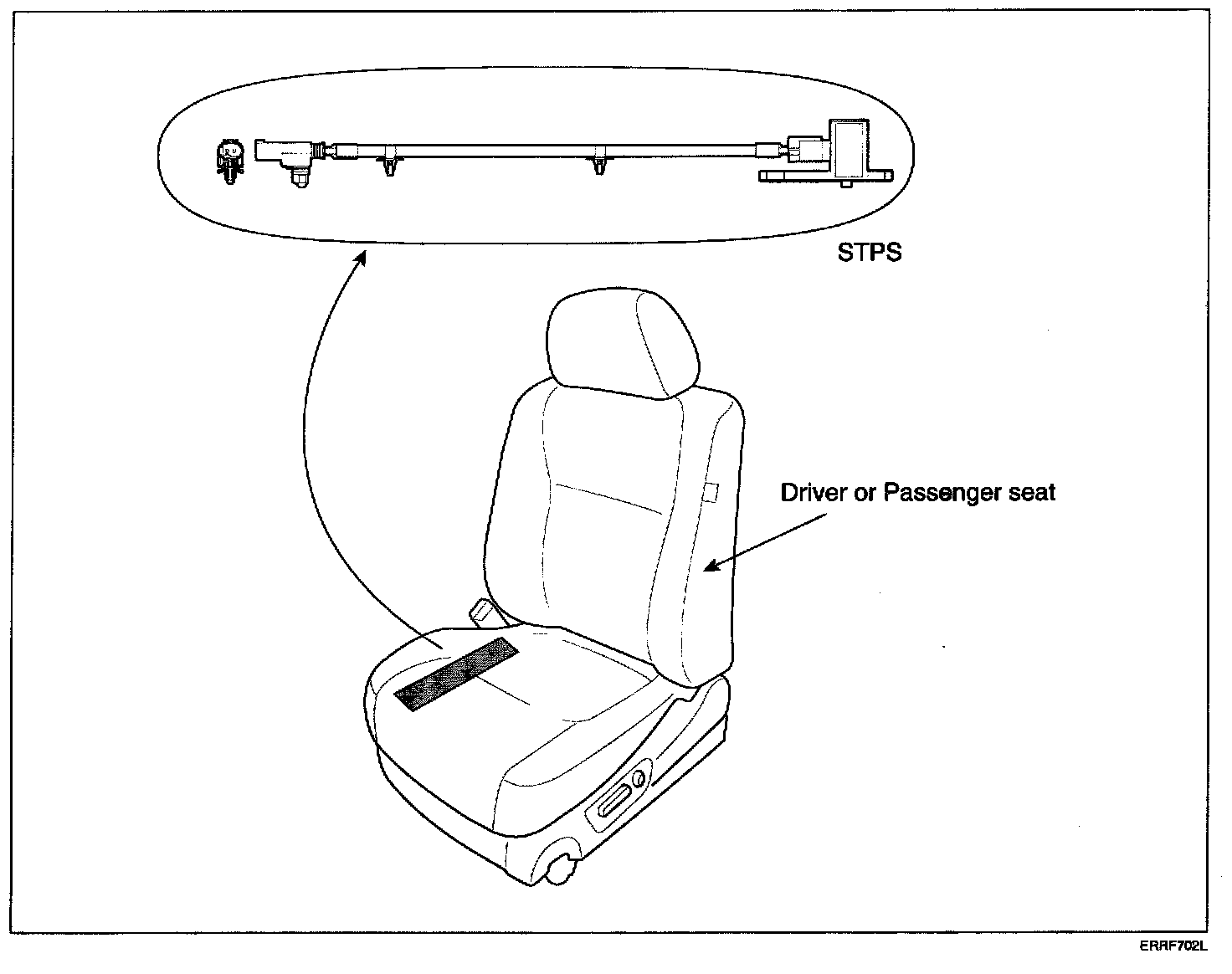 STPS

Driver or Passenger seat

ERRF702L