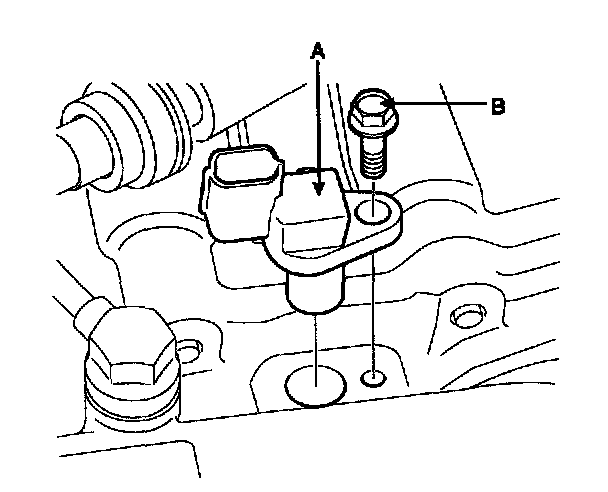 A
B