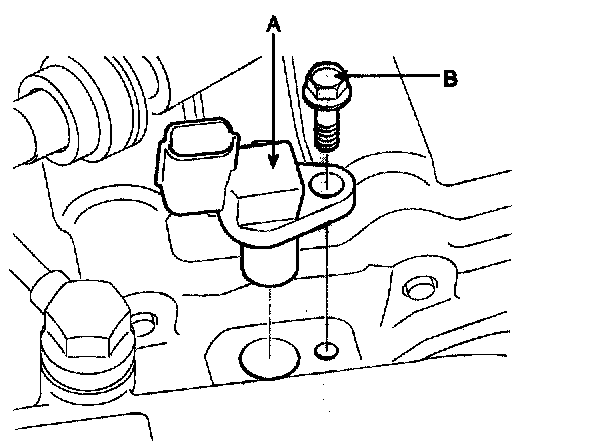 A

B