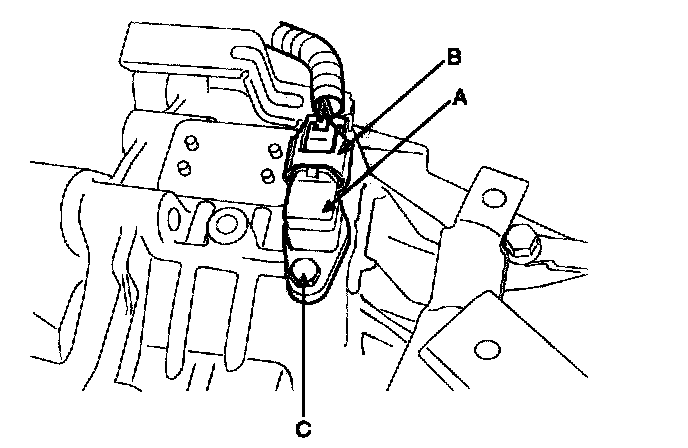 B
A
C