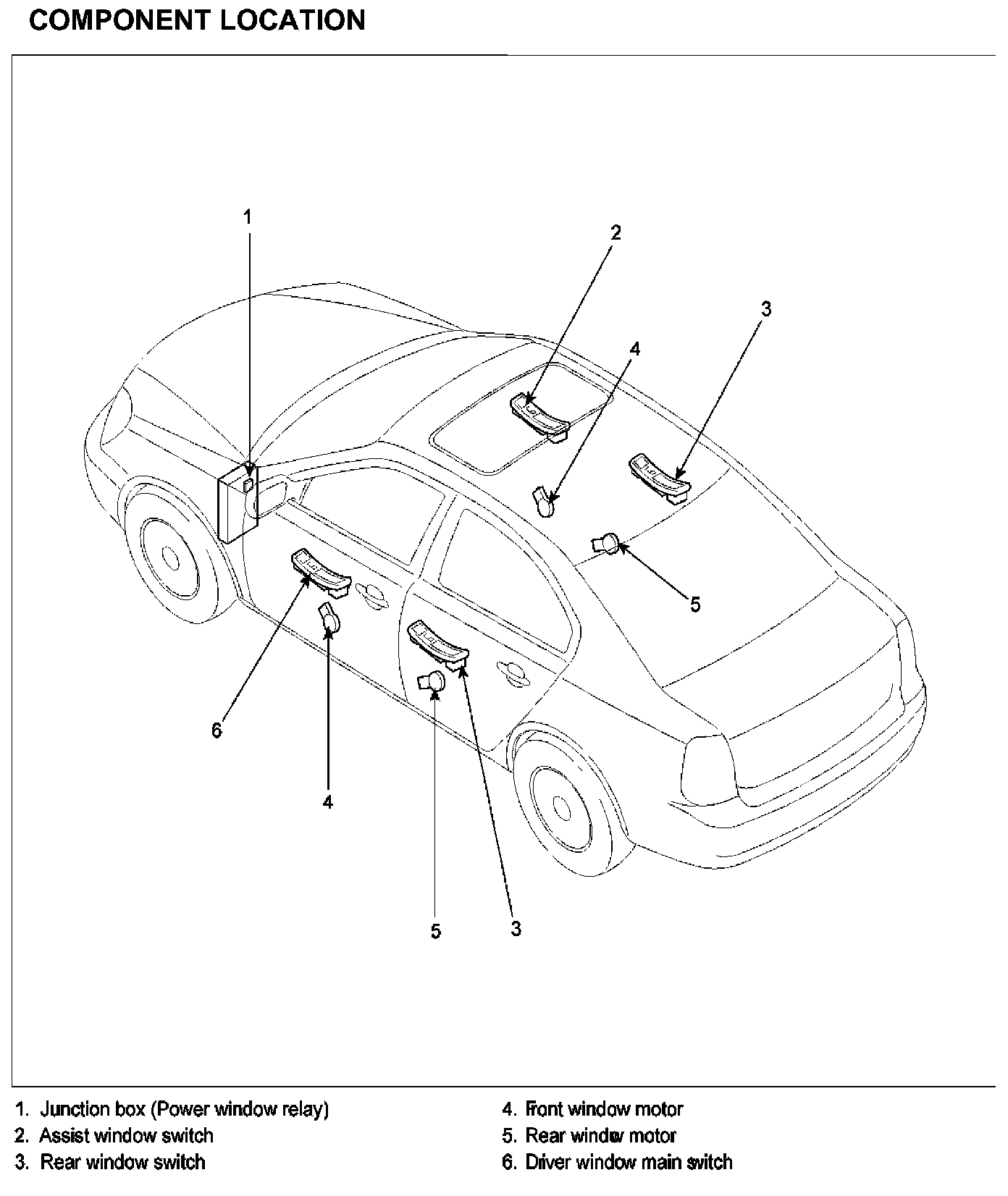 COMPONENT LOCATION

1

2

3

4

5

6

4

5

3

1. Junction box (Power window relay)
2. Assist window switch
3. Rear window switch

4. Front window motor
5. Rear window motor
6. Driver window main switch