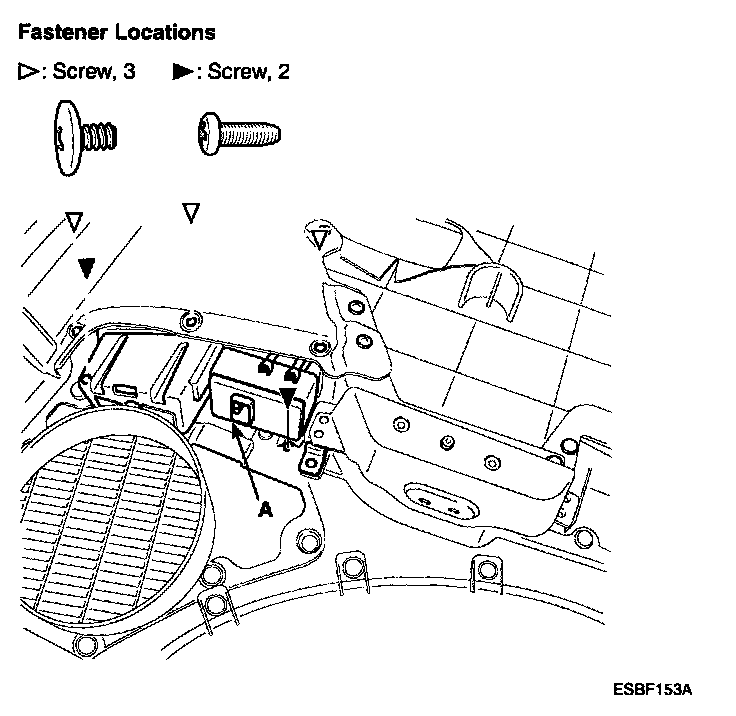 Fastener Locations

▷: Screw, 3 ▶: Screw, 2

A

ESBF153A