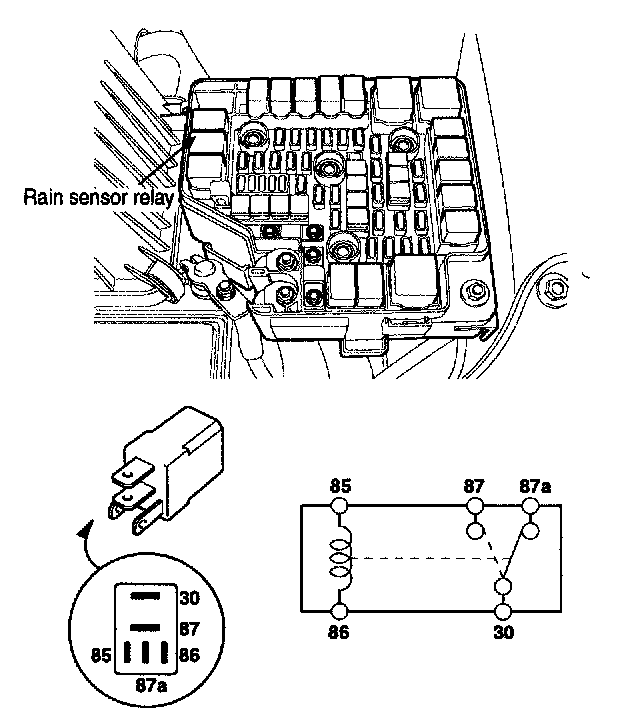 Rain sensor relay

30
87
85
86
87a

85
87
87a
86
30