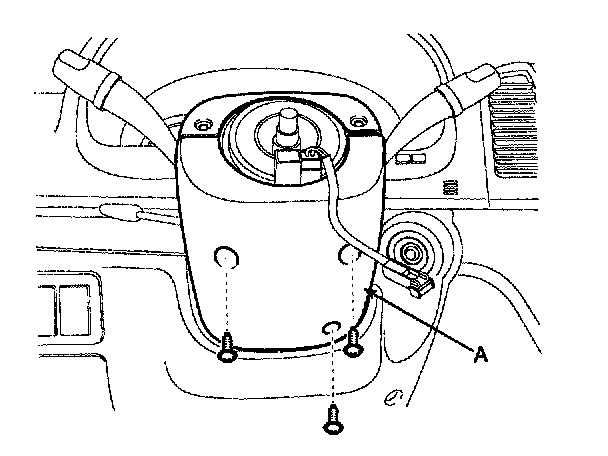 A