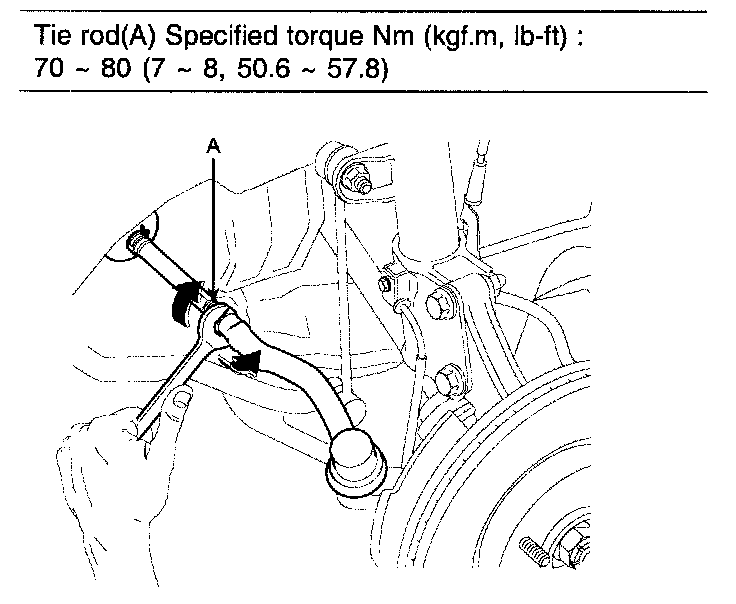 Tie rod(A) Specified torque Nm (kgf.m, lb-ft) :
70 ~ 80 (7 ~ 8, 50.6 ~ 57.8)

A