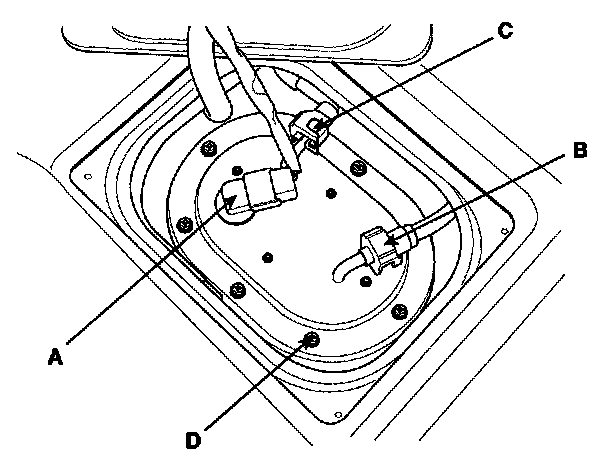 C

B

A

D