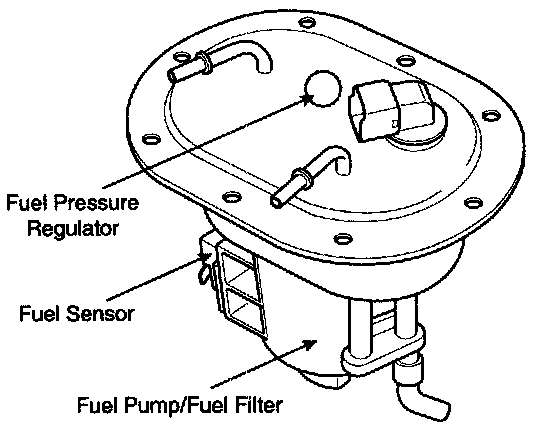 Fuel Pressure Regulator

Fuel Sensor

Fuel Pump/Fuel Filter