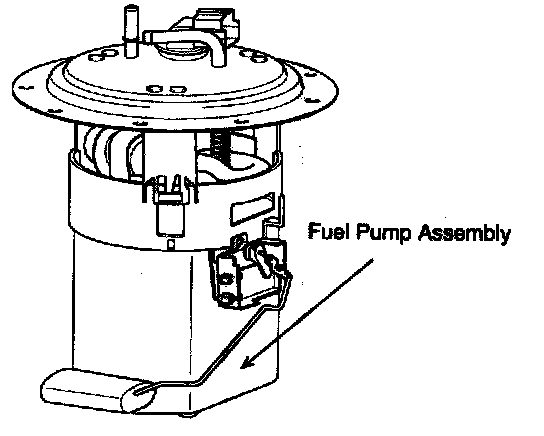 Fuel Pump Assembly