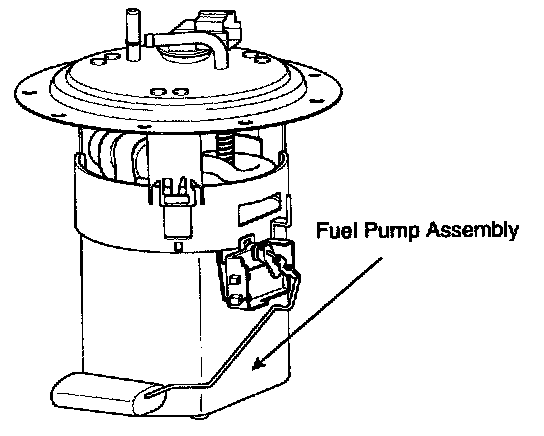 Fuel Pump Assembly