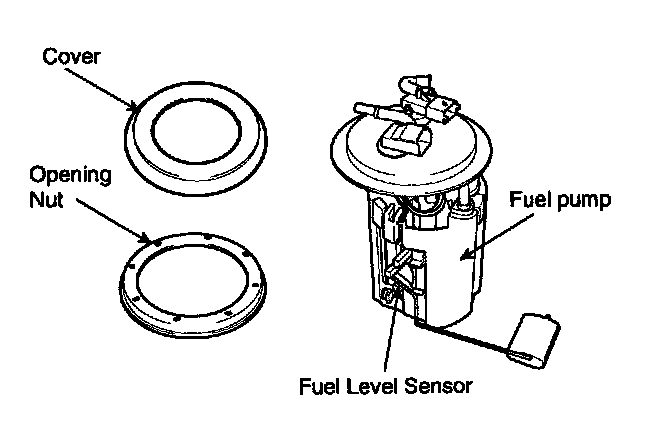 Cover

Opening Nut

Fuel pump

Fuel Level Sensor