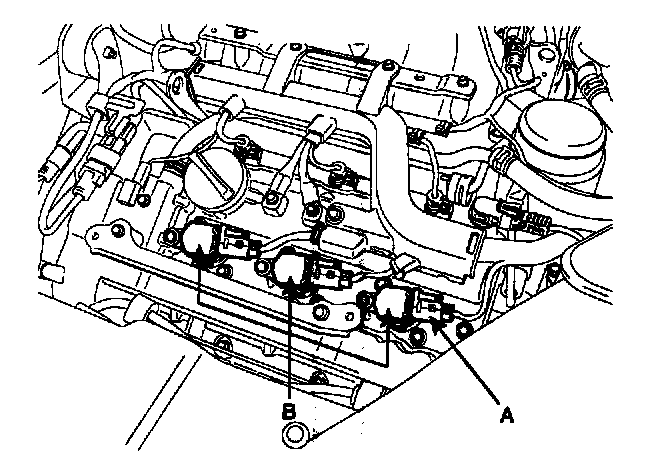 B

A