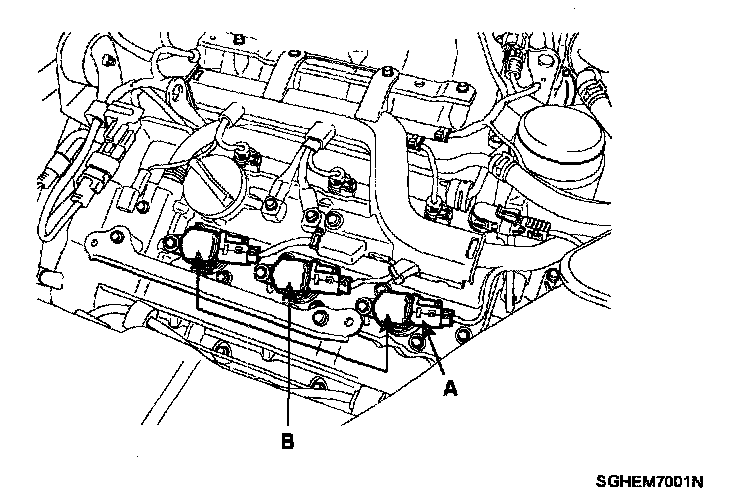 A

B

SGHEM7001N