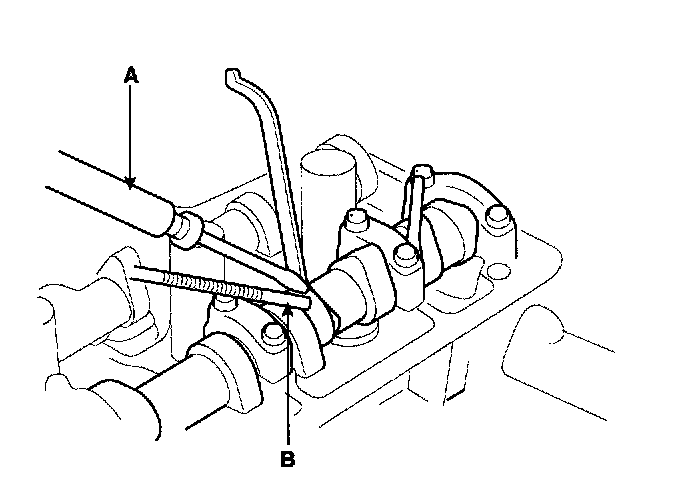 A

B