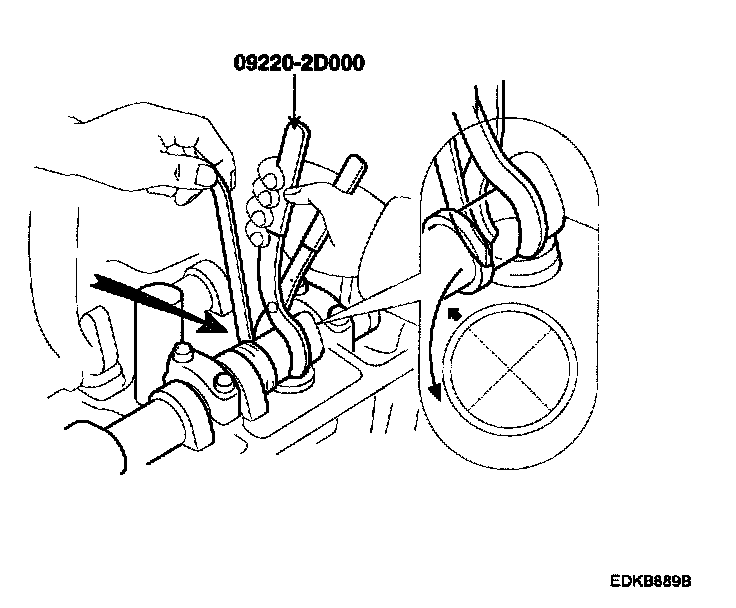 09220-2D000

EDKB889B