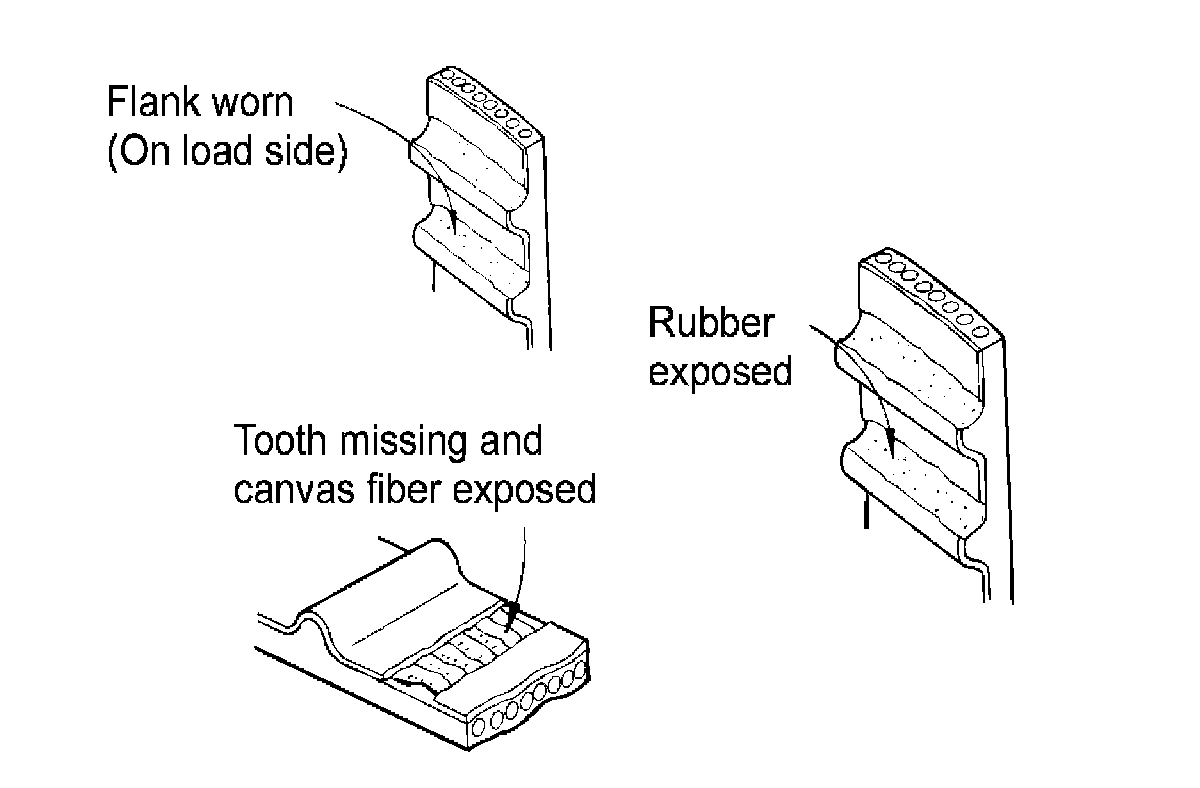 Flank worn
(On load side)

Rubber
exposed

Tooth missing and
canvas fiber exposed