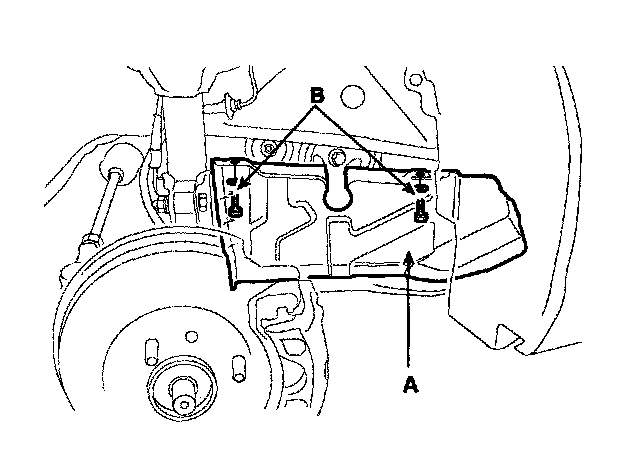 B

A