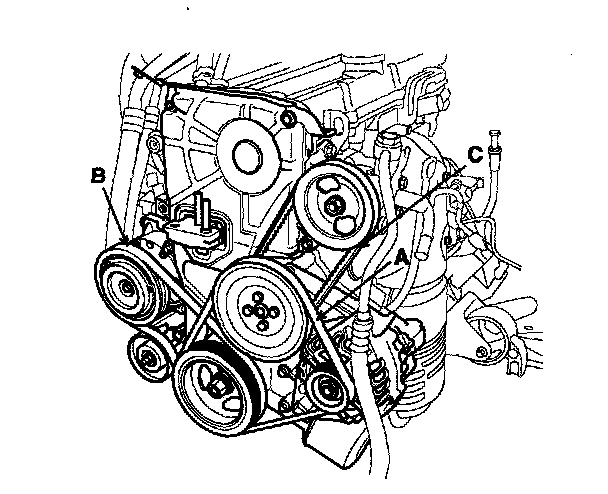 B
C
A