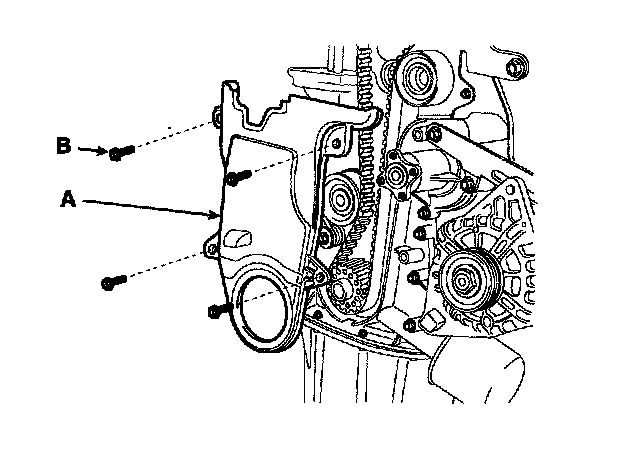 B
A