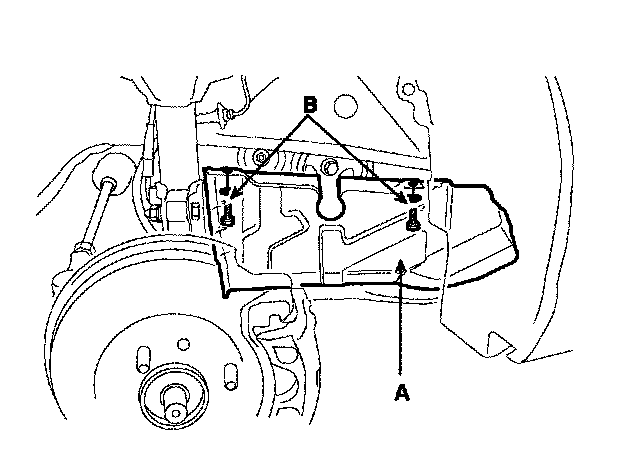 B
A