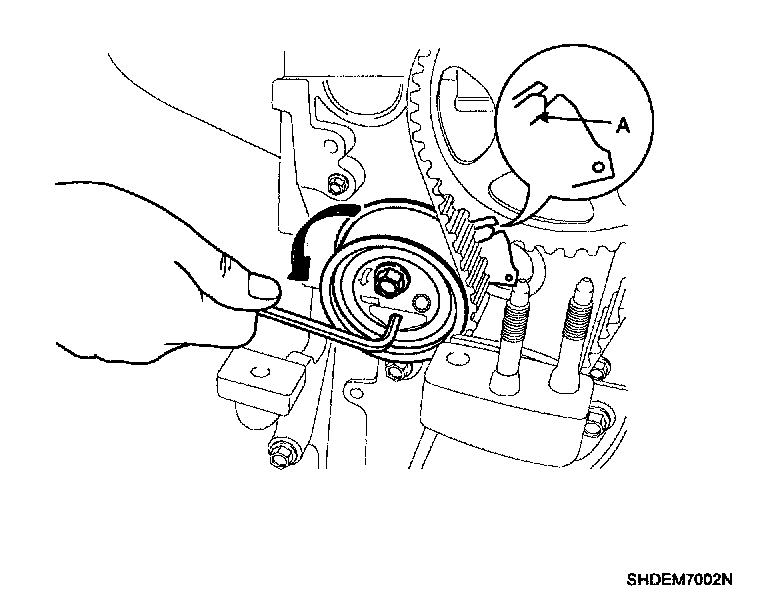 A

SHDEM7002N