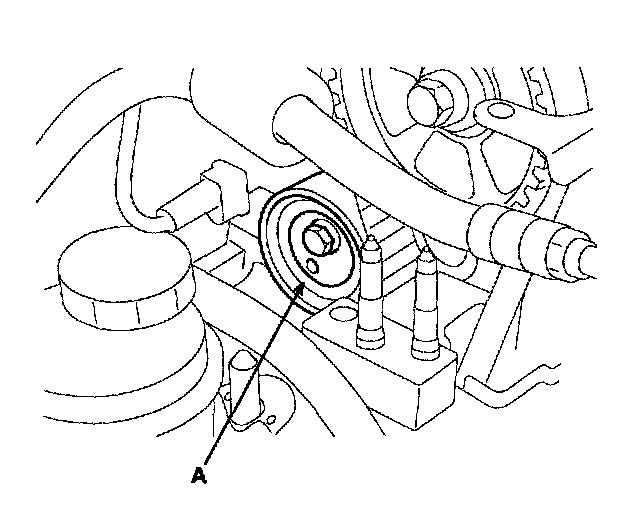 A