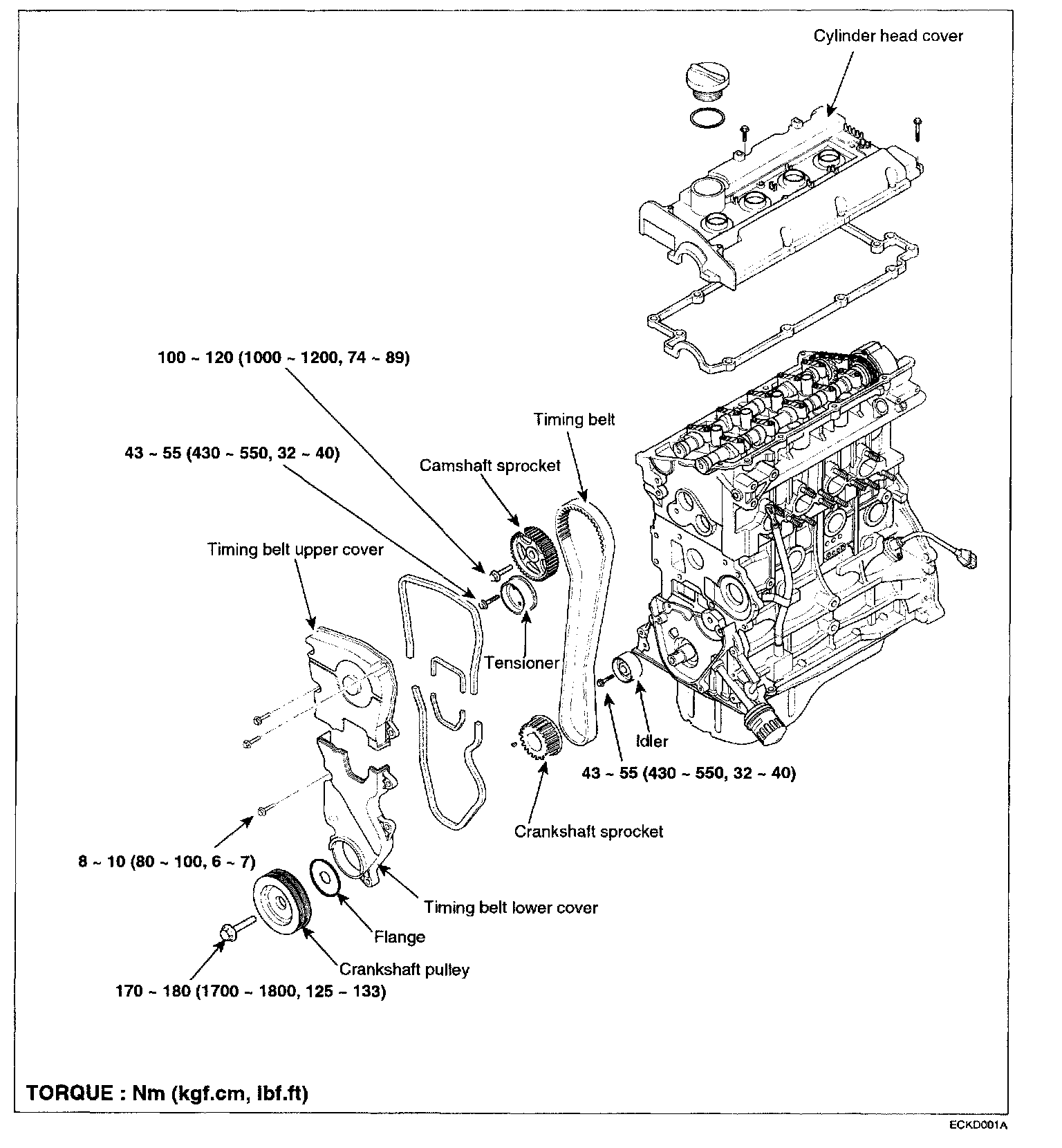 Cylinder head cover

100 ~ 120 (1000 ~ 1200, 74 ~ 89)

Timing belt

43 ~ 55 (430 ~ 550, 32 ~ 40)

Camshaft sprocket

Timing belt upper cover

Tensioner

Idler

43 ~ 55 (430 ~ 550, 32 ~ 40)

Crankshaft sprocket

8 ~ 10 (80 ~ 100, 6 ~ 7)

Timing belt lower cover

Flange

Crankshaft pulley

170 ~ 180 (1700 ~ 1800, 125 ~ 133)

TORQUE : Nm (kgf.cm, lbf.ft)

ECKD001A