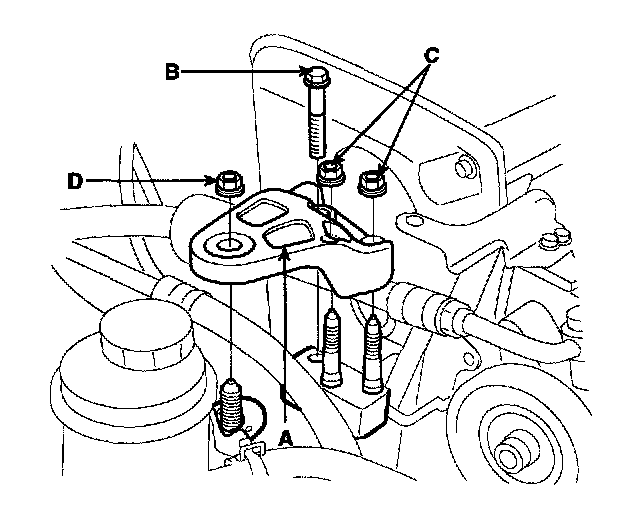 B
C
D
A