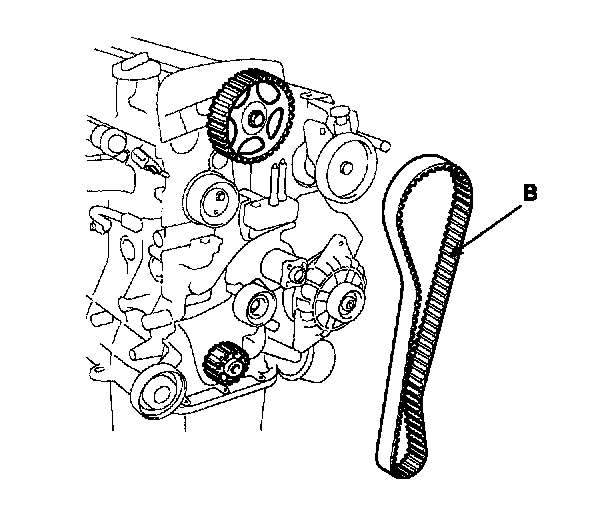 B