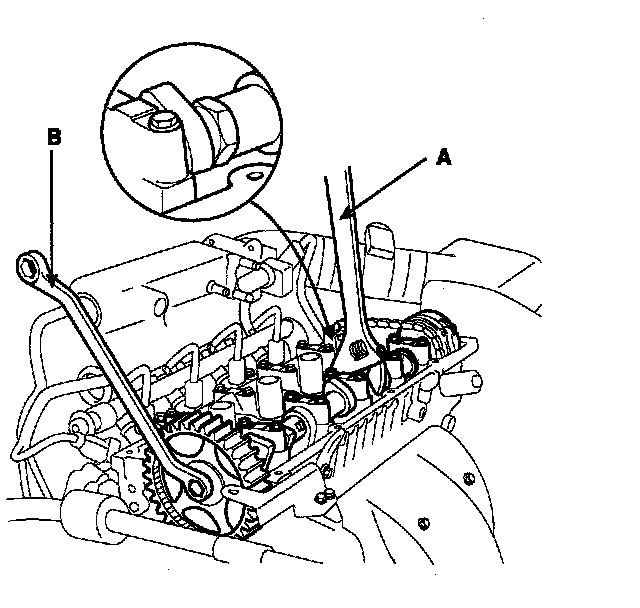 B

A