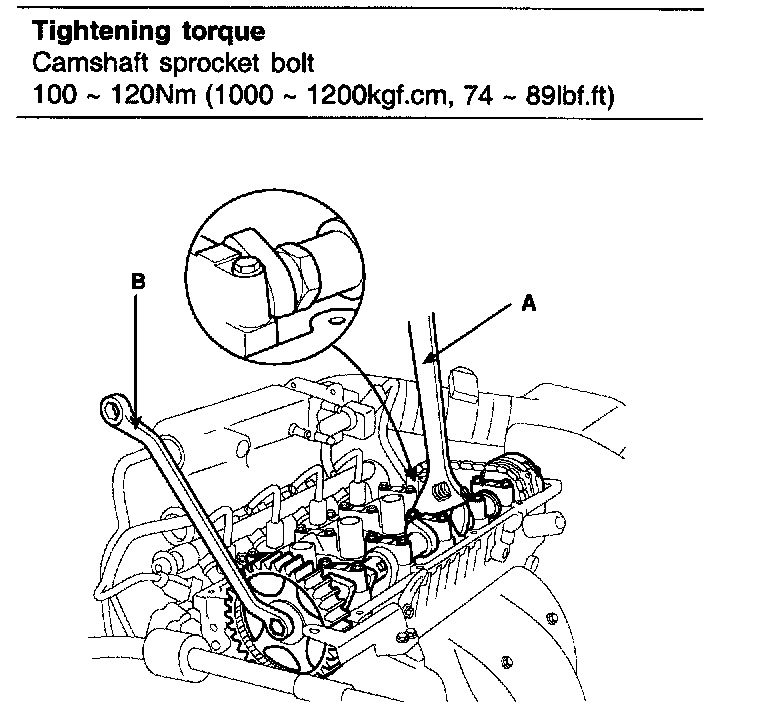 **Tightening torque**
Camshaft sprocket bolt
100 ~ 120Nm (1000 ~ 1200kgf.cm, 74 ~ 89lbf.ft)

B

A