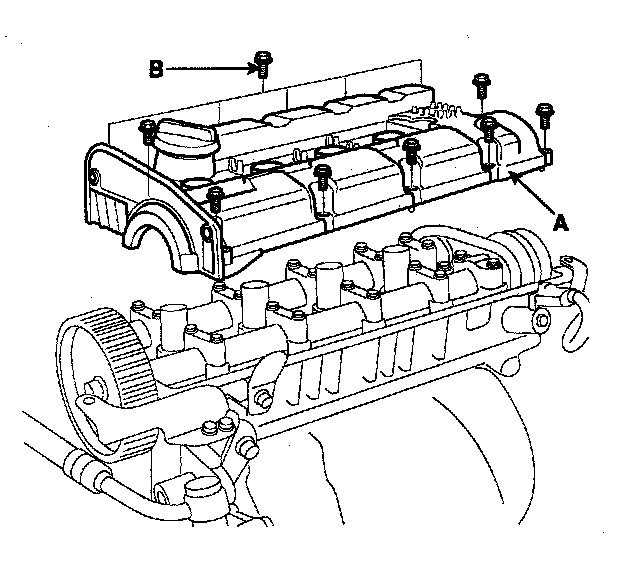 B
A