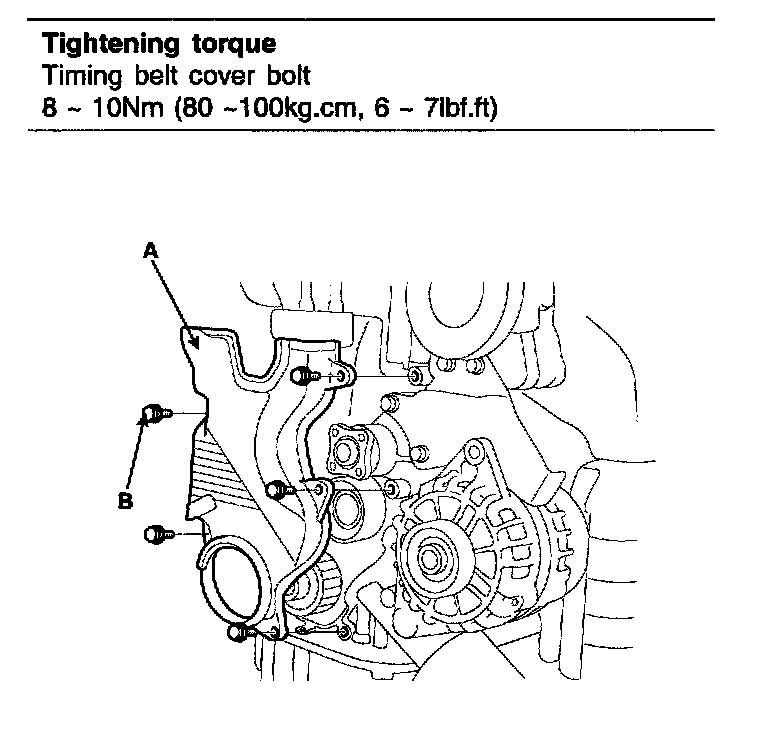 **Tightening torque**
Timing belt cover bolt
8 ~ 10Nm (80 ~100kg.cm, 6 ~ 7lbf.ft)

A

B