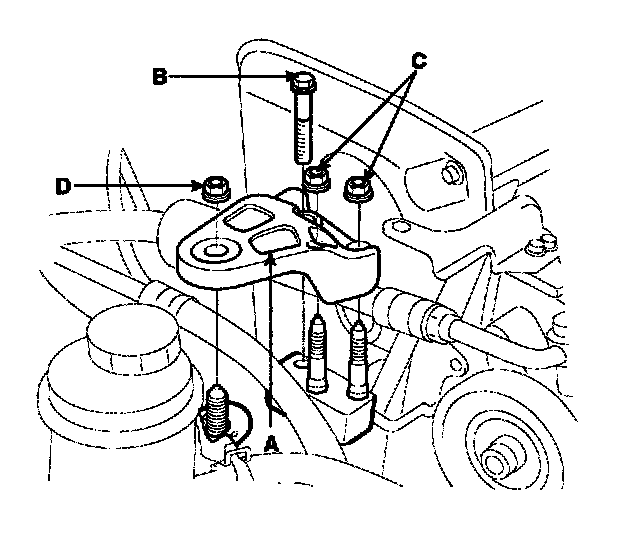 B
C
D
A