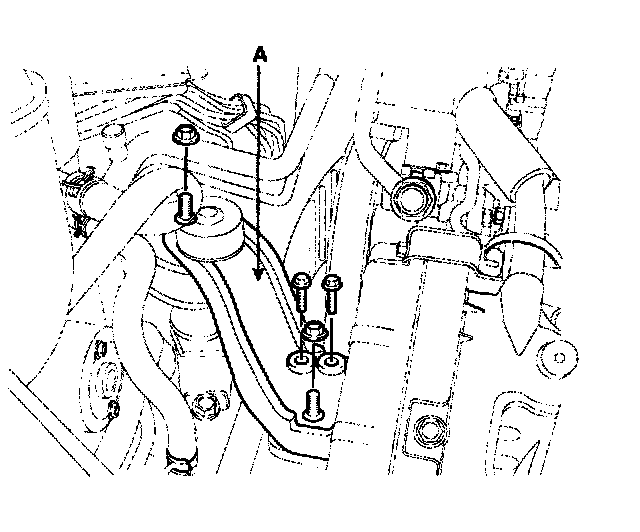 A