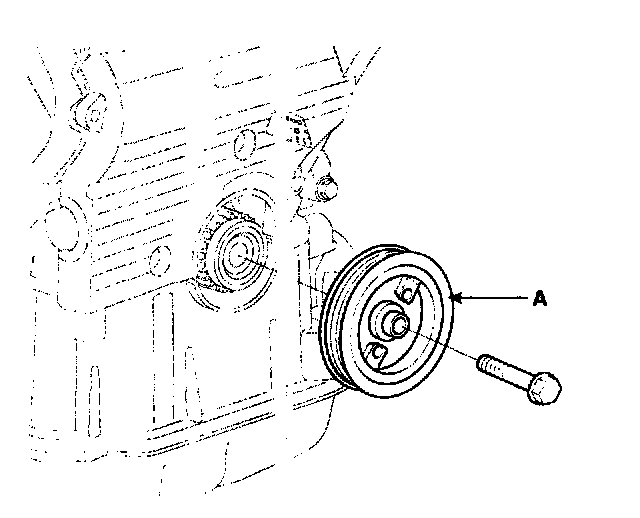 A