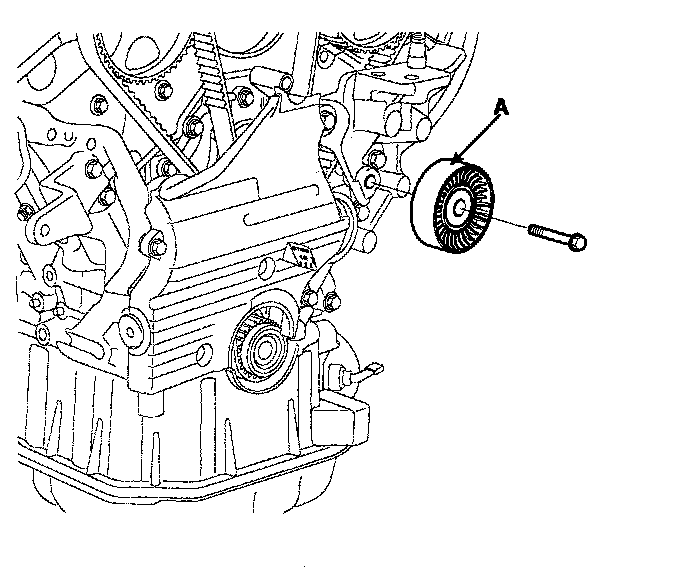 A