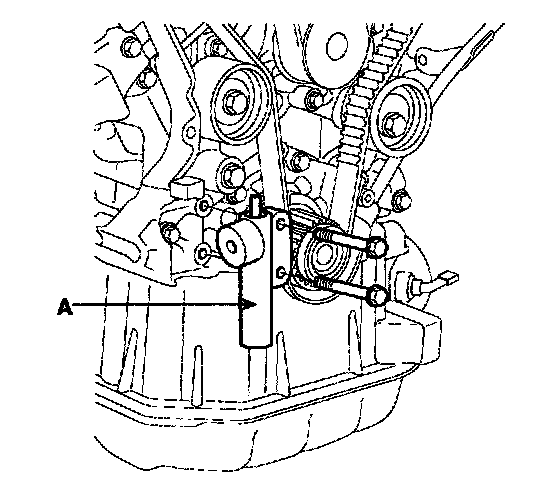 A